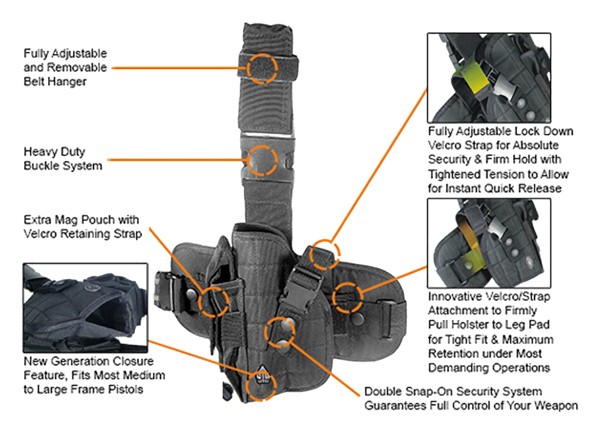 Fully Adjustable and Removable Belt Hanger

Heavy Duty Buckle System

Extra Mag Pouch with Velcro Retaining Strap

New Generation Closure Feature, Fits Most Medium to Large Frame Pistols

Fully Adjustable Lock Down Velcro Strap for Absolute Security & Firm Hold with Tightened Tension to Allow for Instant Quick Release

Innovative Velcro/Strap Attachment to Firmly Pull Holster to Leg Pad for Tight Fit & Maximum Retention under Most Demanding Operations

Double Snap-On Security System Guarantees Full Control of Your Weapon